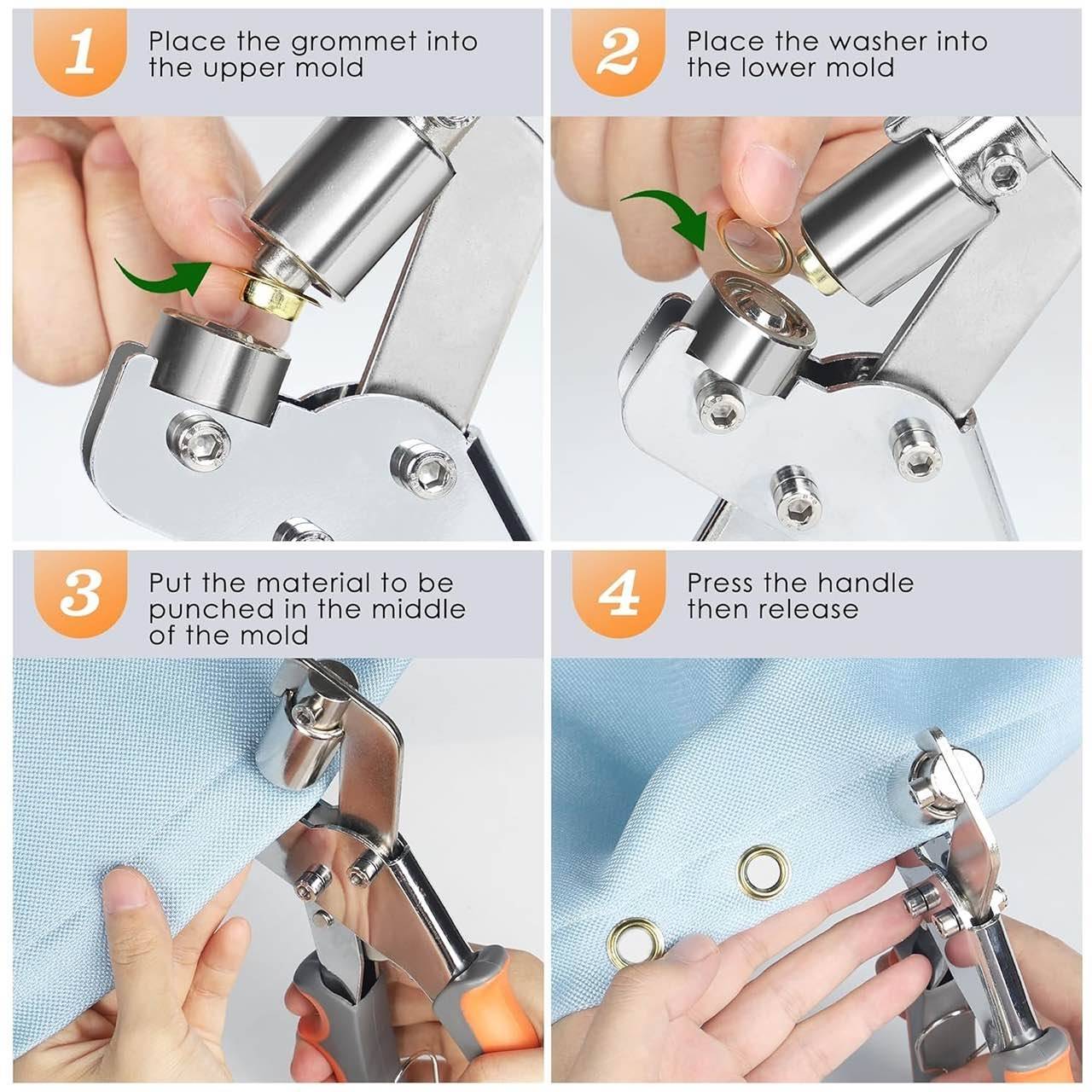 1 Place the grommet into the upper mold

2 Place the washer into the lower mold

3 Put the material to be punched in the middle of the mold

4 Press the handle then release