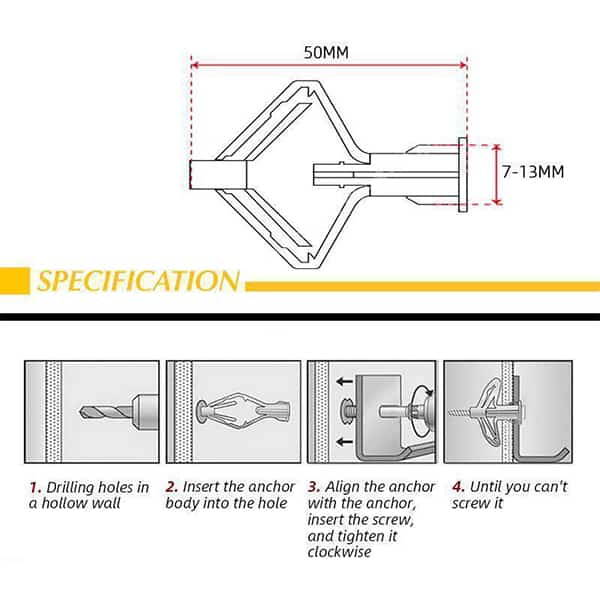 50MM

7-13MM

SPECIFICATION

1. Drilling holes in a hollow wall

2. Insert the anchor body into the hole

3. Align the anchor with the anchor, insert the screw, and tighten it clockwise

4. Until you can't screw it