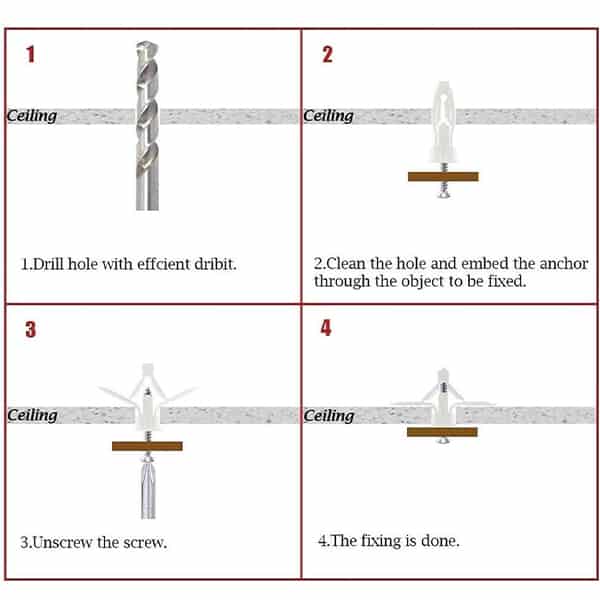 1

Ceiling

1.Drill hole with effcient dribit.

2

Ceiling

2.Clean the hole and embed the anchor through the object to be fixed.

3

Ceiling

3.Unscrew the screw.

4

Ceiling

4.The fixing is done.